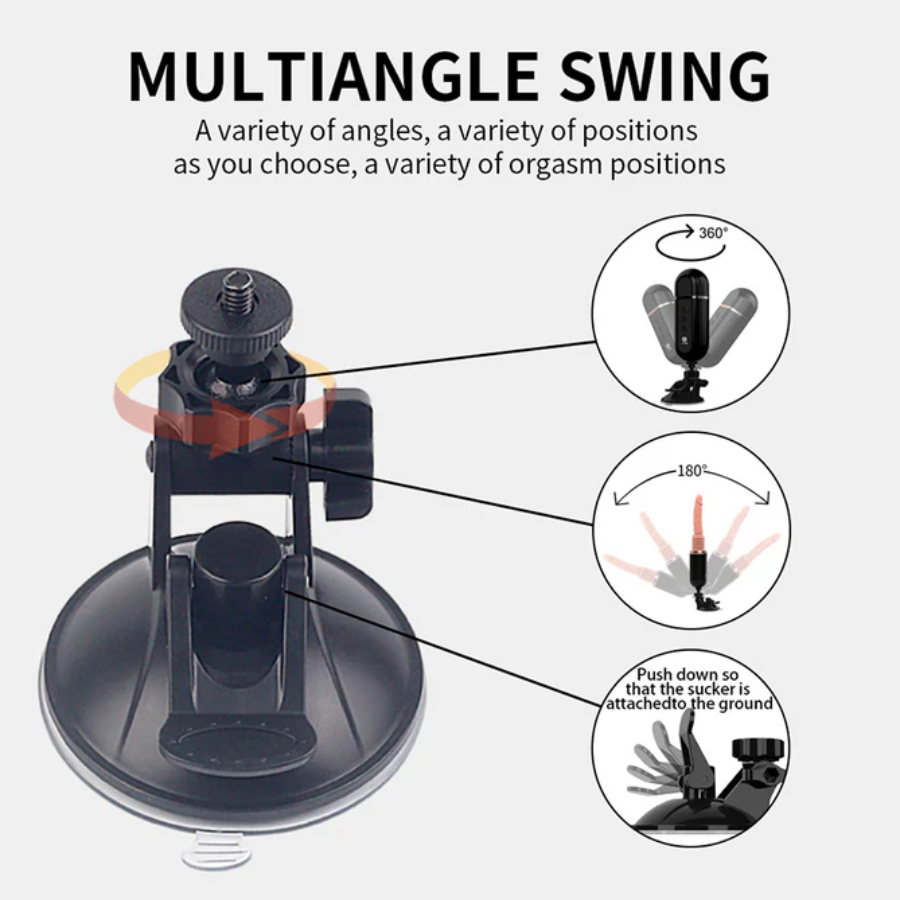 MULTIANGLE SWING

A variety of angles, a variety of positions as you choose, a variety of orgasm positions

360°

180°

Push down so that the sucker is attachedto the ground